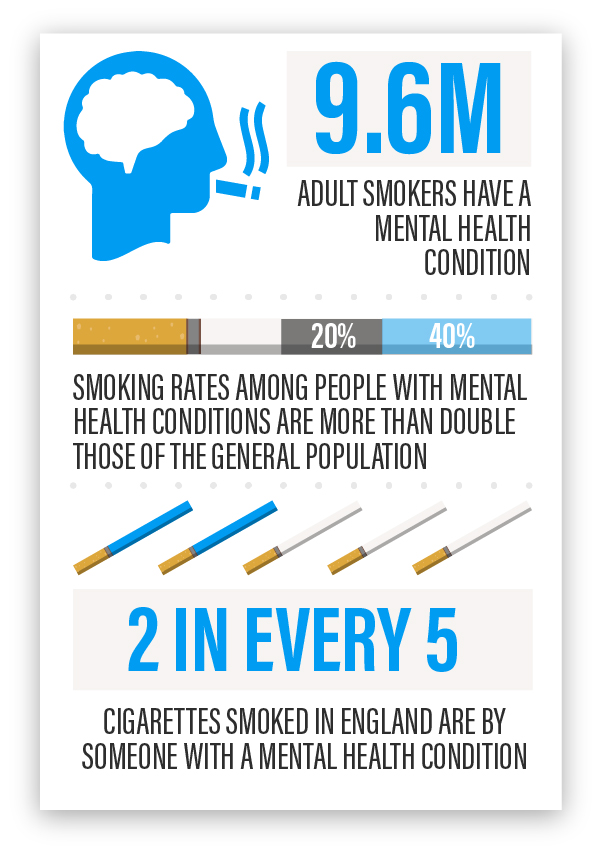 9.6M

ADULT SMOKERS HAVE A MENTAL HEALTH CONDITION

20%

40%

SMOKING RATES AMONG PEOPLE WITH MENTAL HEALTH CONDITIONS ARE MORE THAN DOUBLE THOSE OF THE GENERAL POPULATION

2 IN EVERY 5

CIGARETTES SMOKED IN ENGLAND ARE BY SOMEONE WITH A MENTAL HEALTH CONDITION